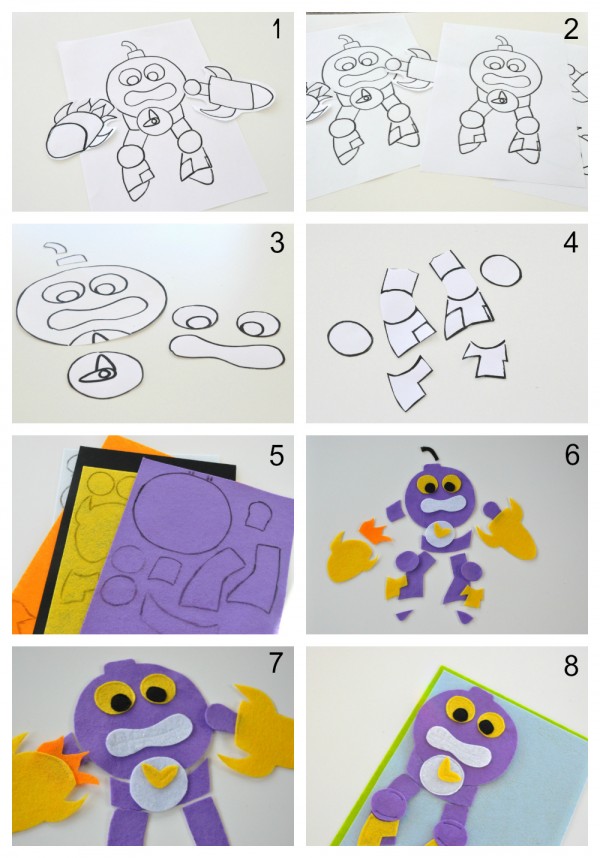 1

2

3

4

5

6

7

8